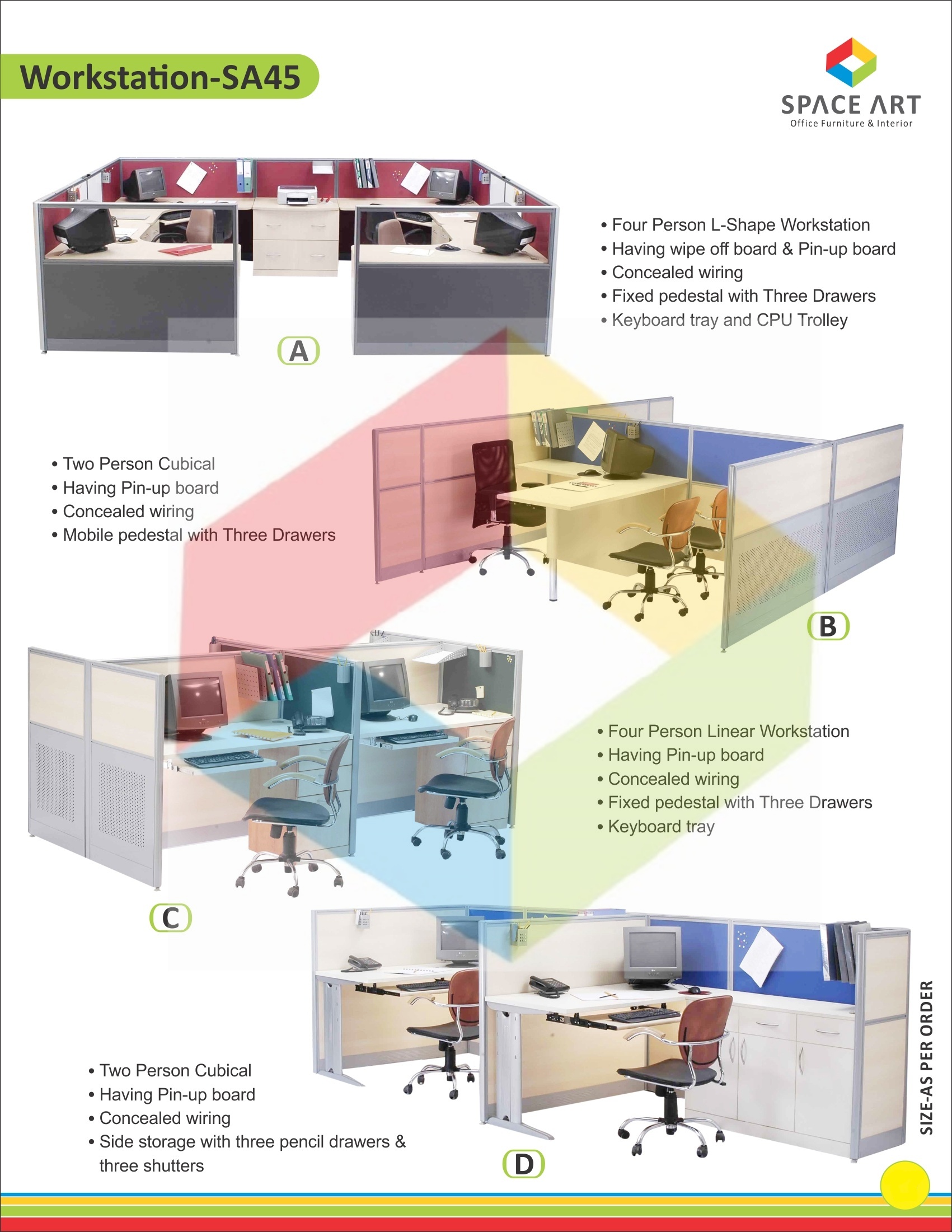 Workstation-SA45

SPACE ART
Office Furniture & Interior

• Four Person L-Shape Workstation
• Having wipe off board & Pin-up board
• Concealed wiring
• Fixed pedestal with Three Drawers
• Keyboard tray and CPU Trolley

A

• Two Person Cubical
• Having Pin-up board
• Concealed wiring
• Mobile pedestal with Three Drawers

B

• Four Person Linear Workstation
• Having Pin-up board
• Concealed wiring
• Fixed pedestal with Three Drawers
• Keyboard tray

C

• Two Person Cubical
• Having Pin-up board
• Concealed wiring
• Side storage with three pencil drawers & three shutters

D

SIZE-AS PER ORDER